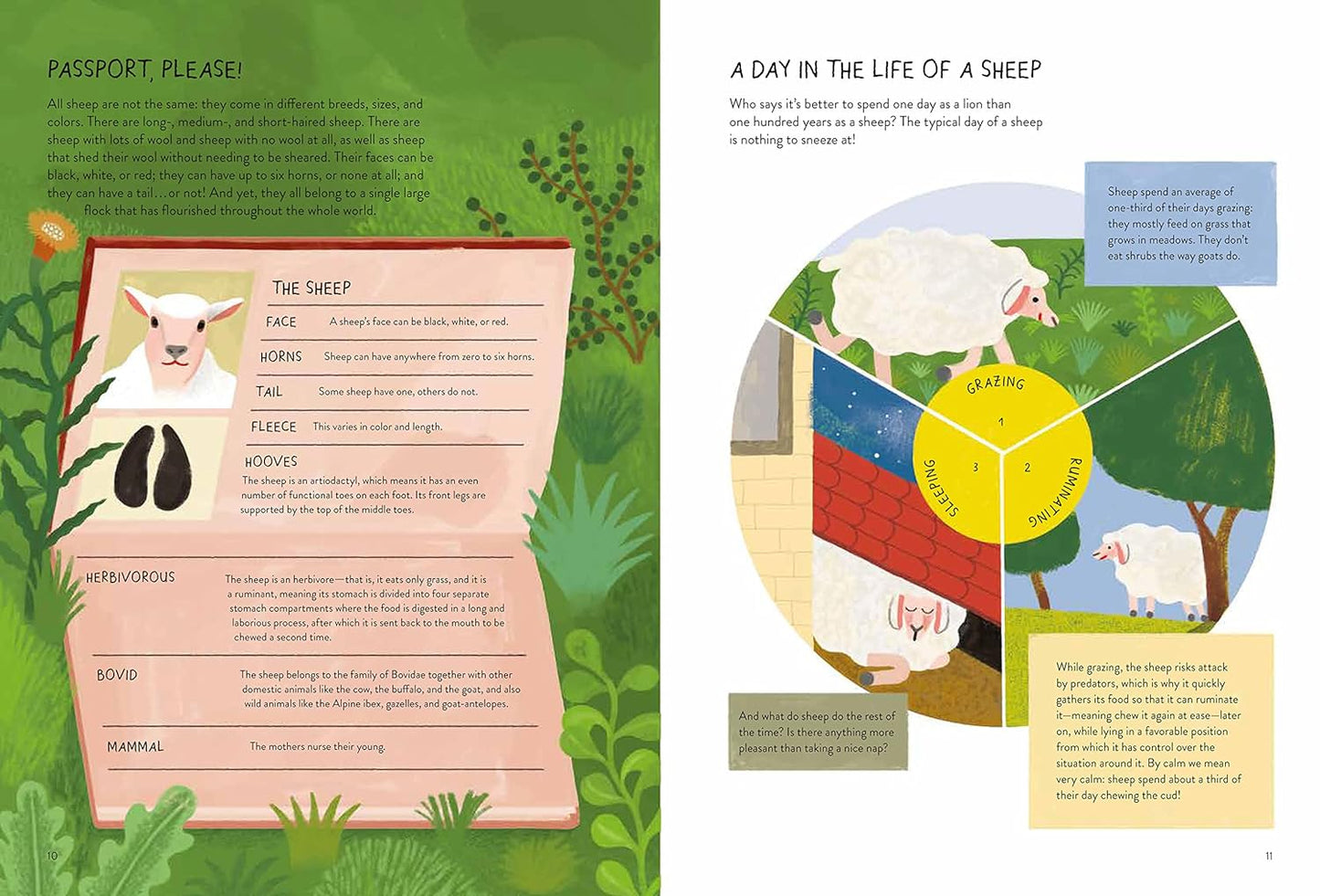 PASSPORT, PLEASE!

All sheep are not the same: they come in different breeds, sizes, and colors. There are long-, medium-, and short-haired sheep. There are sheep with lots of wool and sheep with no wool at all, as well as sheep that shed their wool without needing to be sheared. Their faces can be black, white, or red; they can have up to six horns, or none at all; and they can have a tail…or not! And yet, they all belong to a single large flock that has flourished throughout the whole world.

THE SHEEP

FACE A sheep's face can be black, white, or red.

HORNS Sheep can have anywhere from zero to six horns.

TAIL Some sheep have one, others do not.

FLEECE This varies in color and length.

HOOVES The sheep is an artiodactyl, which means it has an even number of functional toes on each foot. Its front legs are supported by the top of the middle toes.

HERBIVOROUS The sheep is an herbivore—that is, it eats only grass, and it is a ruminant, meaning its stomach is divided into four separate stomach compartments where the food is digested in a long and laborious process, after which it is sent back to the mouth to be chewed a second time.

BOVID The sheep belongs to the family of Bovidae together with other domestic animals like the cow, the buffalo, and the goat, and also wild animals like the Alpine ibex, gazelles, and goat-antelopes.

MAMMAL The mothers nurse their young.

10

A DAY IN THE LIFE OF A SHEEP

Who says it's better to spend one day as a lion than one hundred years as a sheep? The typical day of a sheep is nothing to sneeze at!

Sheep spend an average of one-third of their days grazing: they mostly feed on grass that grows in meadows. They don't eat shrubs the way goats do.

GRAZING 1
RUMINATING 2
SLEEPING 3

And what do sheep do the rest of the time? Is there anything more pleasant than taking a nice nap?

While grazing, the sheep risks attack by predators, which is why it quickly gathers its food so that it can ruminate it—meaning chew it again at ease—later on, while lying in a favorable position from which it has control over the situation around it. By calm we mean very calm: sheep spend about a third of their day chewing the cud!

11